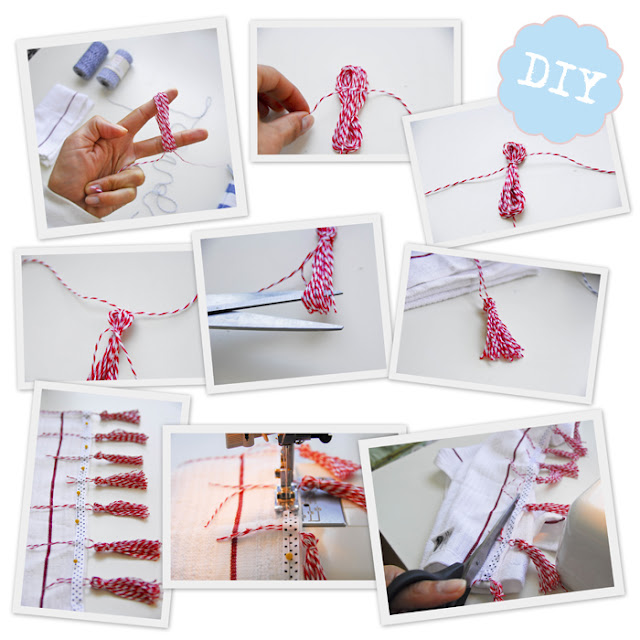 DIY